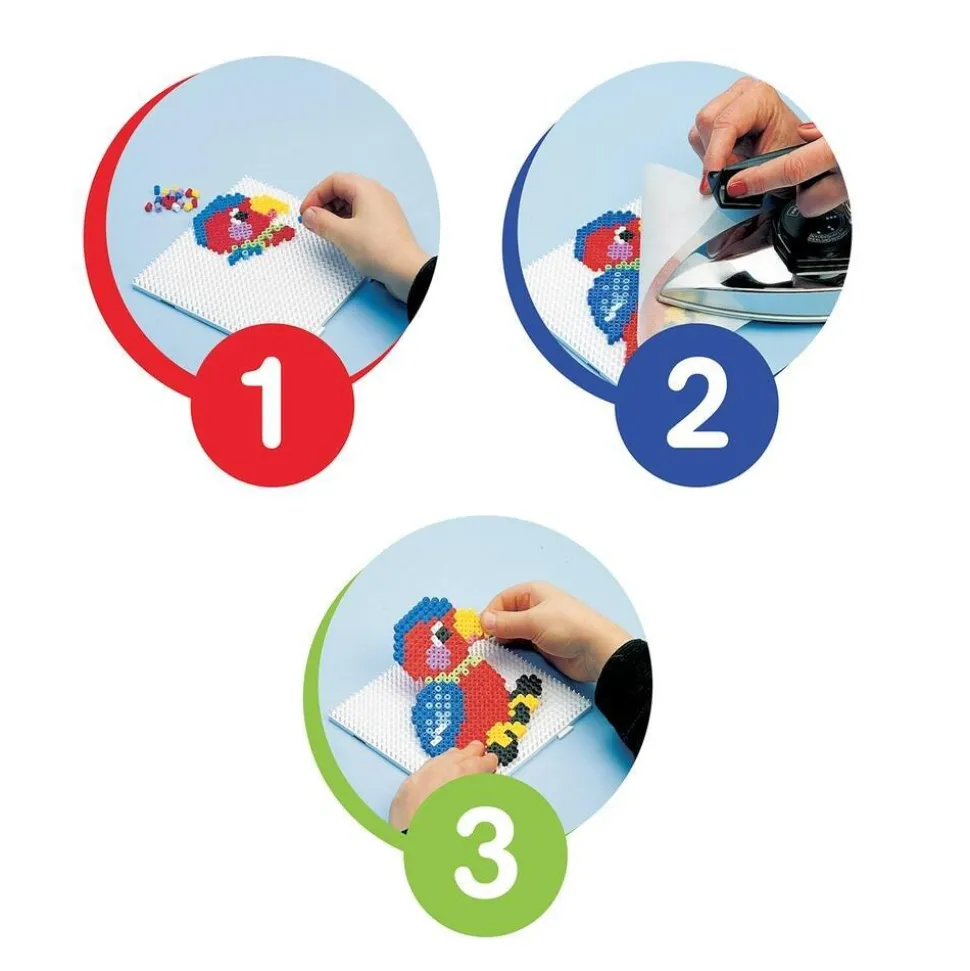 1

2

3